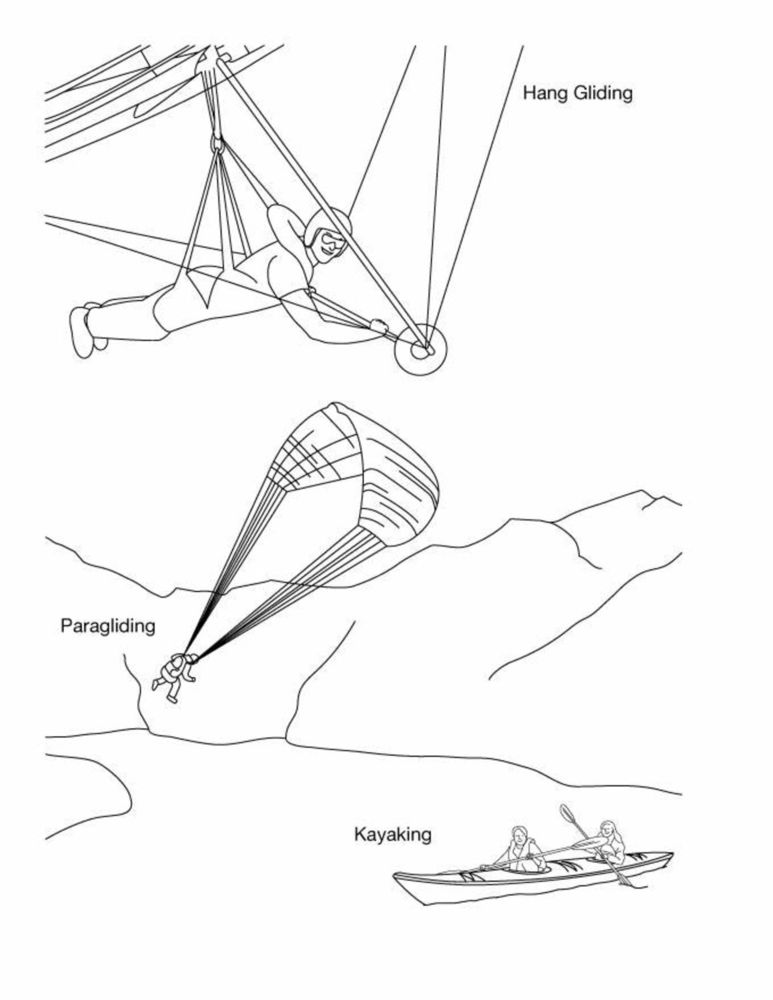 Hang Gliding

Paragliding

Kayaking